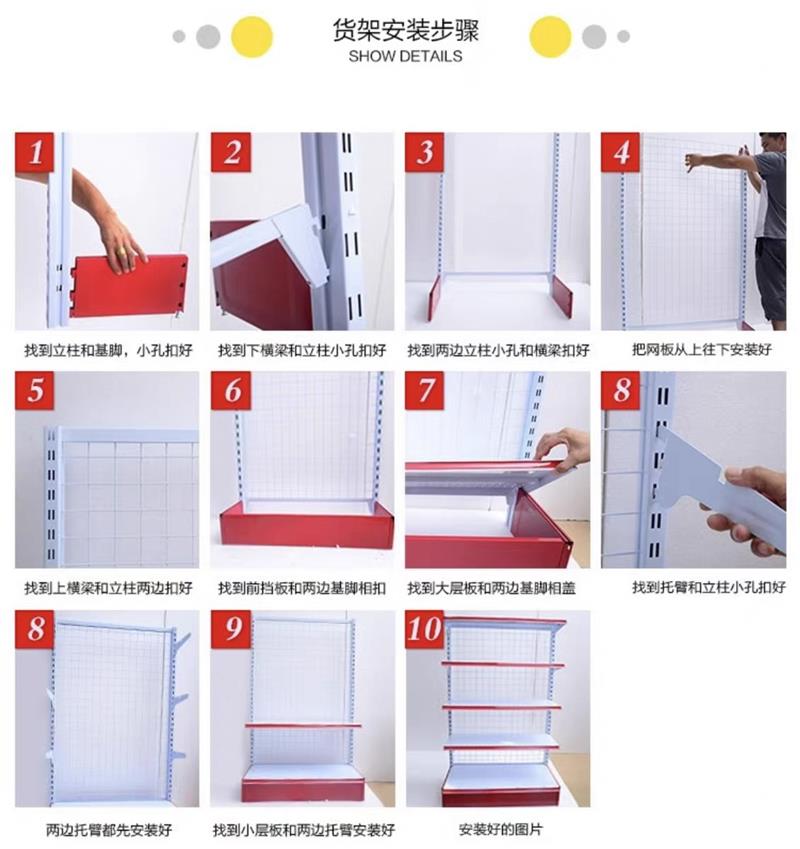 货架安装步骤
SHOW DETAILS

1
找到立柱和基脚，小孔扣好

2
找到下横梁和立柱小孔扣好

3
找到两边立柱小孔和横梁扣好

4
把网板从上往下安装好

5
找到上横梁和立柱两边扣好

6
找到前挡板和两边基脚相扣

7
找到大层板和两边基脚相盖

8
找到托臂和立柱小孔扣好

8
两边托臂都先安装好

9
找到小层板和两边托臂安装好

10
安装好的图片